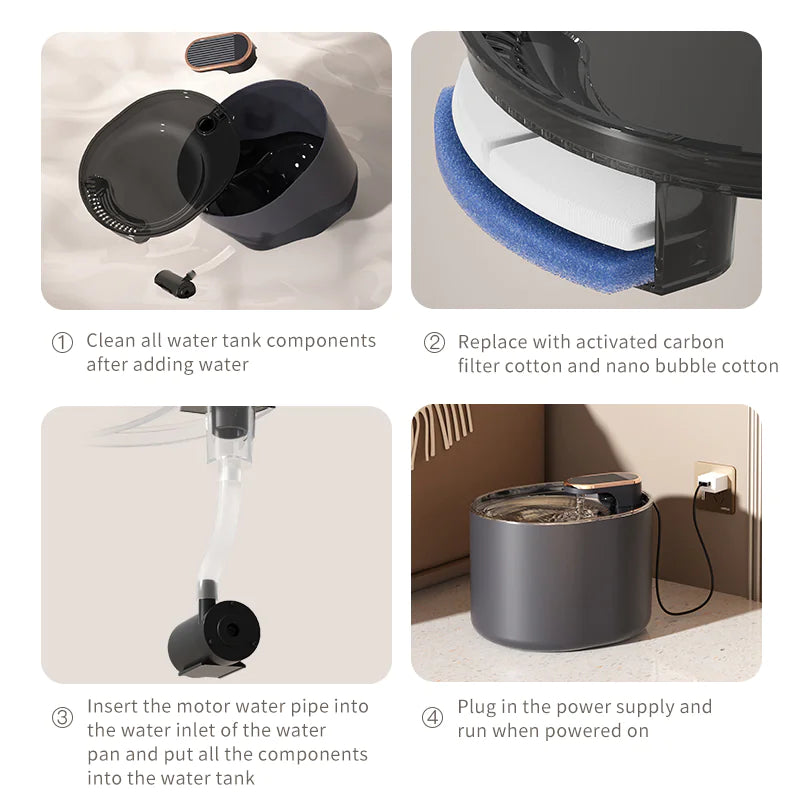 ① Clean all water tank components after adding water

② Replace with activated carbon filter cotton and nano bubble cotton

③ Insert the motor water pipe into the water inlet of the water pan and put all the components into the water tank

④ Plug in the power supply and run when powered on